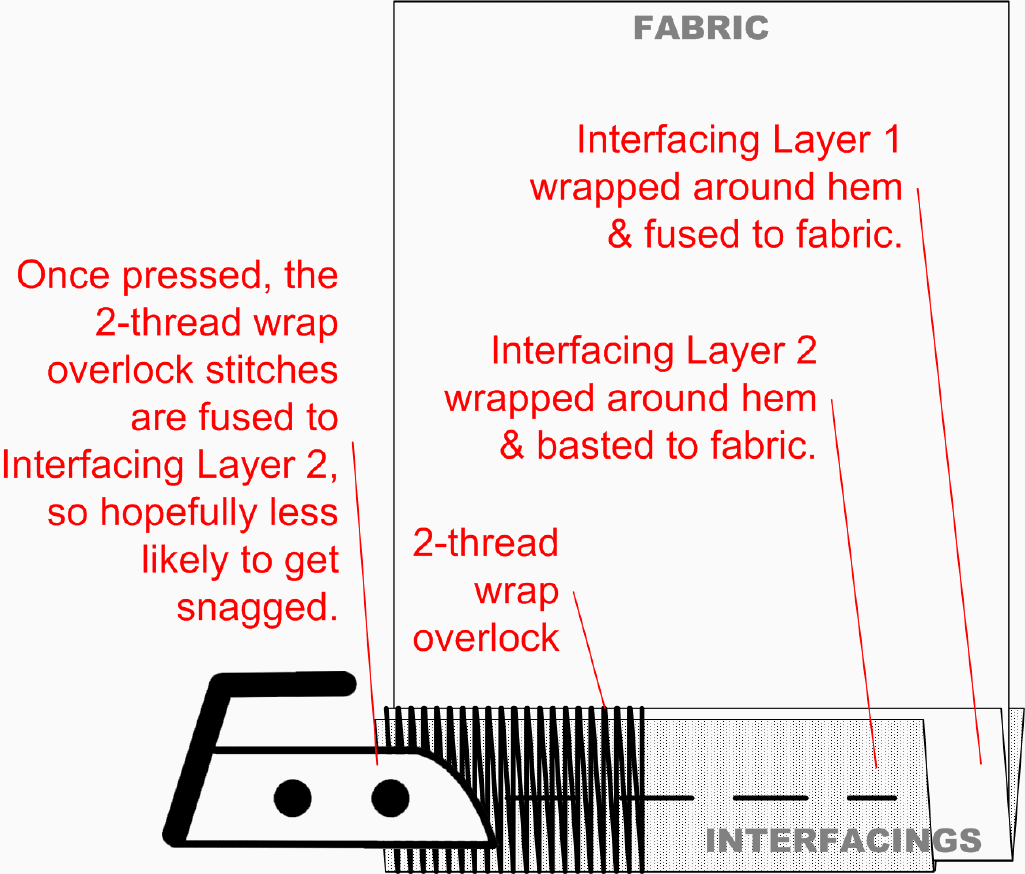 FABRIC

Interfacing Layer 1 wrapped around hem & fused to fabric.

Once pressed, the 2-thread wrap overlock stitches are fused to Interfacing Layer 2, so hopefully less likely to get snagged.

Interfacing Layer 2 wrapped around hem & basted to fabric.

2-thread wrap overlock

INTERFACINGS